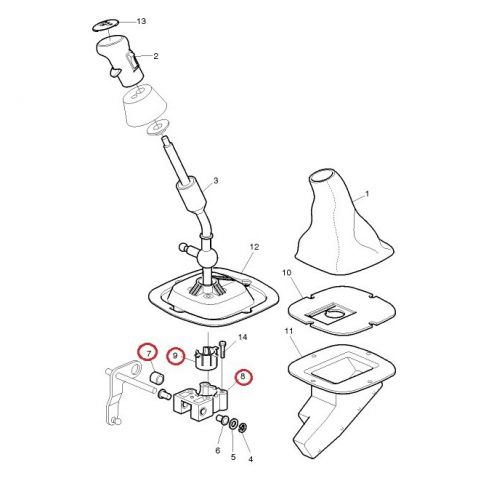 13
2
3
1
12
10
11
14
7
9
8
6
5
4